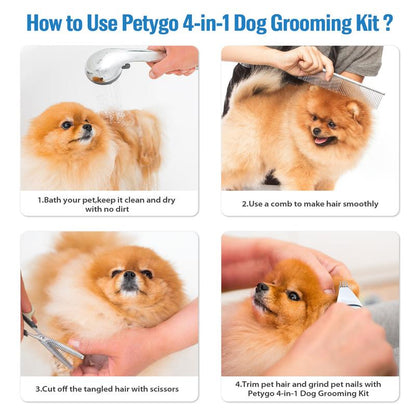 How to Use Petygo 4-in-1 Dog Grooming Kit ?

1.Bath your pet,keep it clean and dry with no dirt

2.Use a comb to make hair smoothly

3.Cut off the tangled hair with scissors

4.Trim pet hair and grind pet nails with Petygo 4-in-1 Dog Grooming Kit