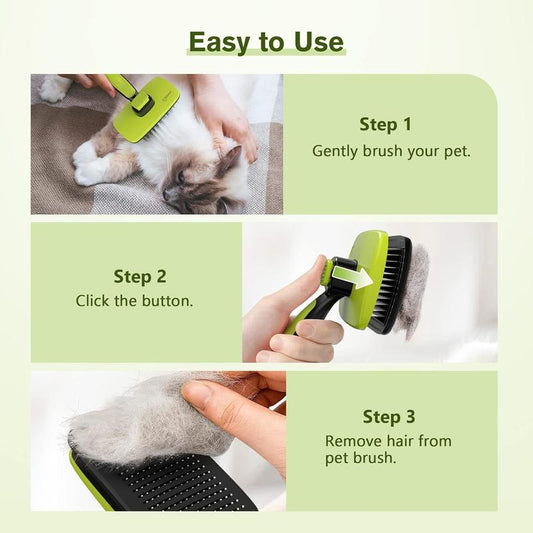 Easy to Use

Step 1
Gently brush your pet.

Step 2
Click the button.

Step 3
Remove hair from pet brush.